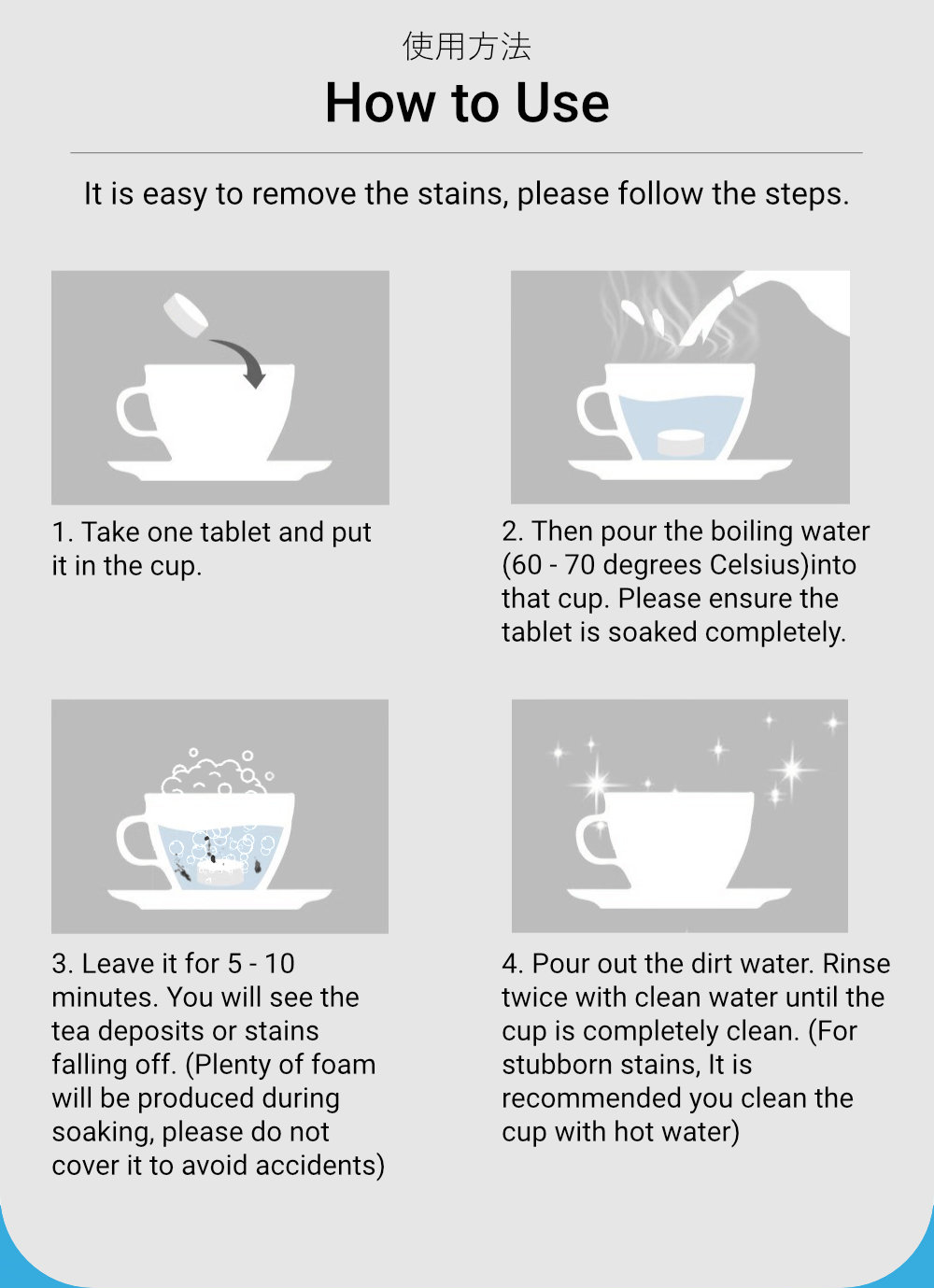 使用方法
How to Use

It is easy to remove the stains, please follow the steps.

1. Take one tablet and put it in the cup.

2. Then pour the boiling water (60 - 70 degrees Celsius)into that cup. Please ensure the tablet is soaked completely.

3. Leave it for 5 - 10 minutes. You will see the tea deposits or stains falling off. (Plenty of foam will be produced during soaking, please do not cover it to avoid accidents)

4. Pour out the dirt water. Rinse twice with clean water until the cup is completely clean. (For stubborn stains, It is recommended you clean the cup with hot water)